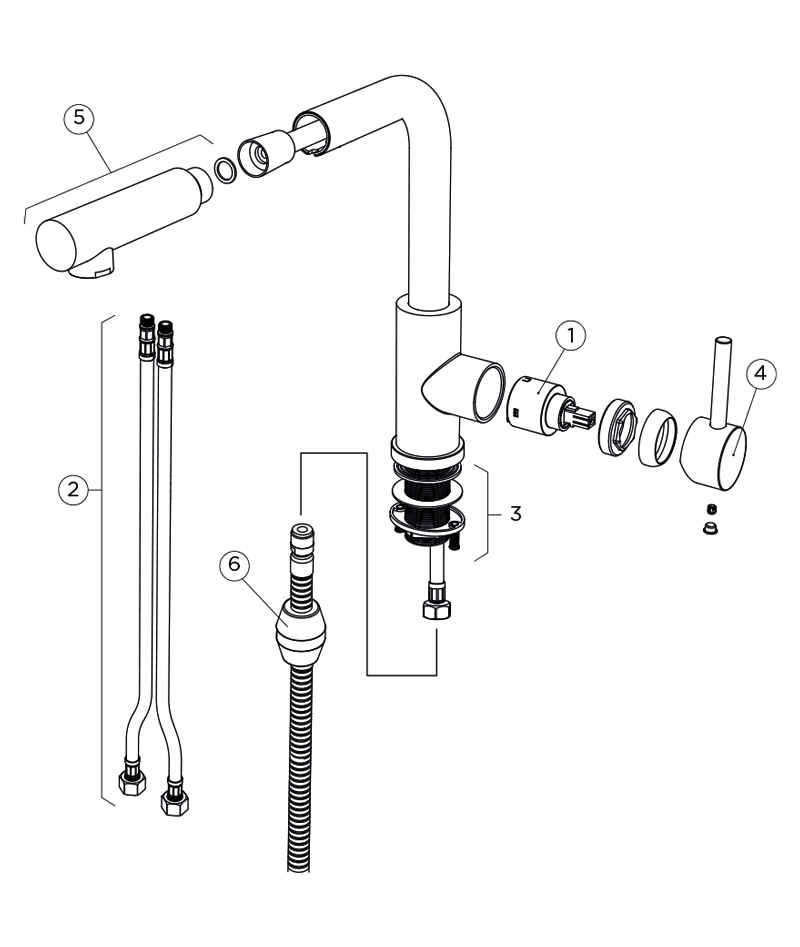 5
1
4
2
3
6