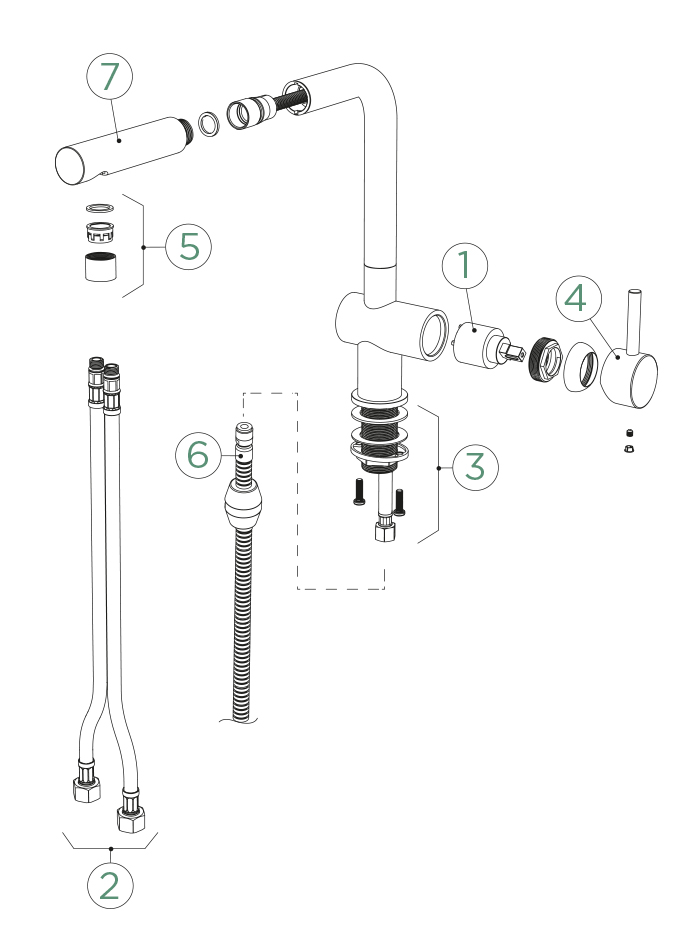 7
5
1
4
6
3
2