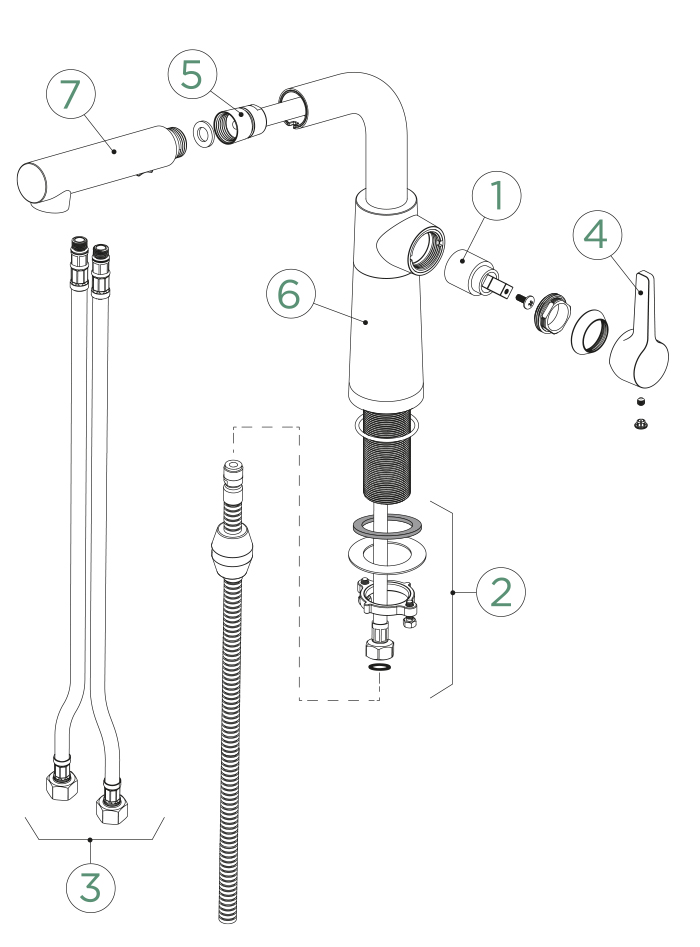 7

5

1

4

6

2

3